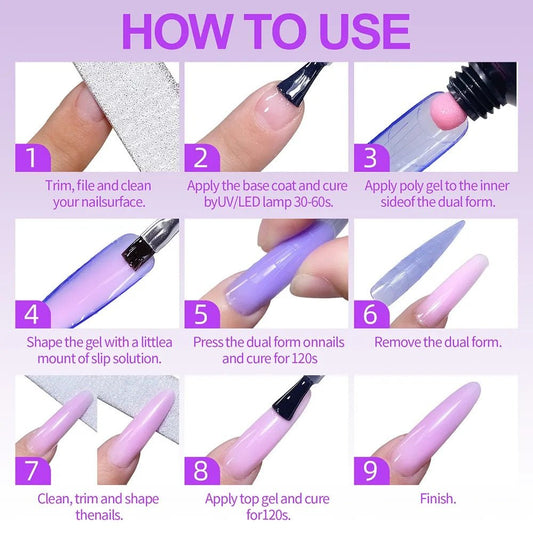 HOW TO USE

1

Trim, file and clean your nailsurface.

2

Apply the base coat and cure byUV/LED lamp 30-60s.

3

Apply poly gel to the inner sideof the dual form.

4

Shape the gel with a littlea mount of slip solution.

5

Press the dual form onnails and cure for 120s

6

Remove the dual form.

7

Clean, trim and shape thenails.

8

Apply top gel and cure for120s.

9

Finish.