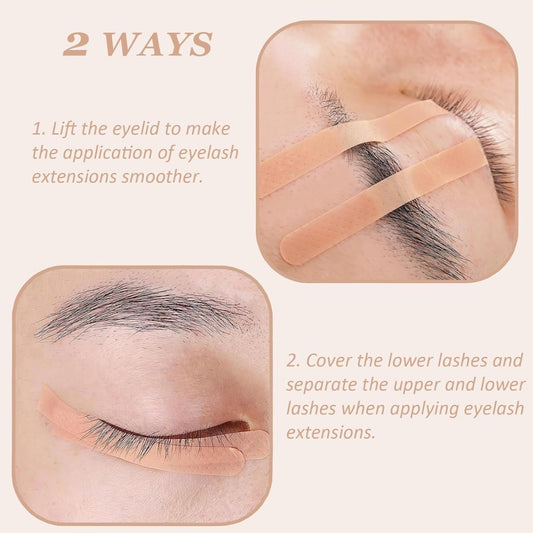 2 WAYS

1. Lift the eyelid to make the application of eyelash extensions smoother.

2. Cover the lower lashes and separate the upper and lower lashes when applying eyelash extensions.