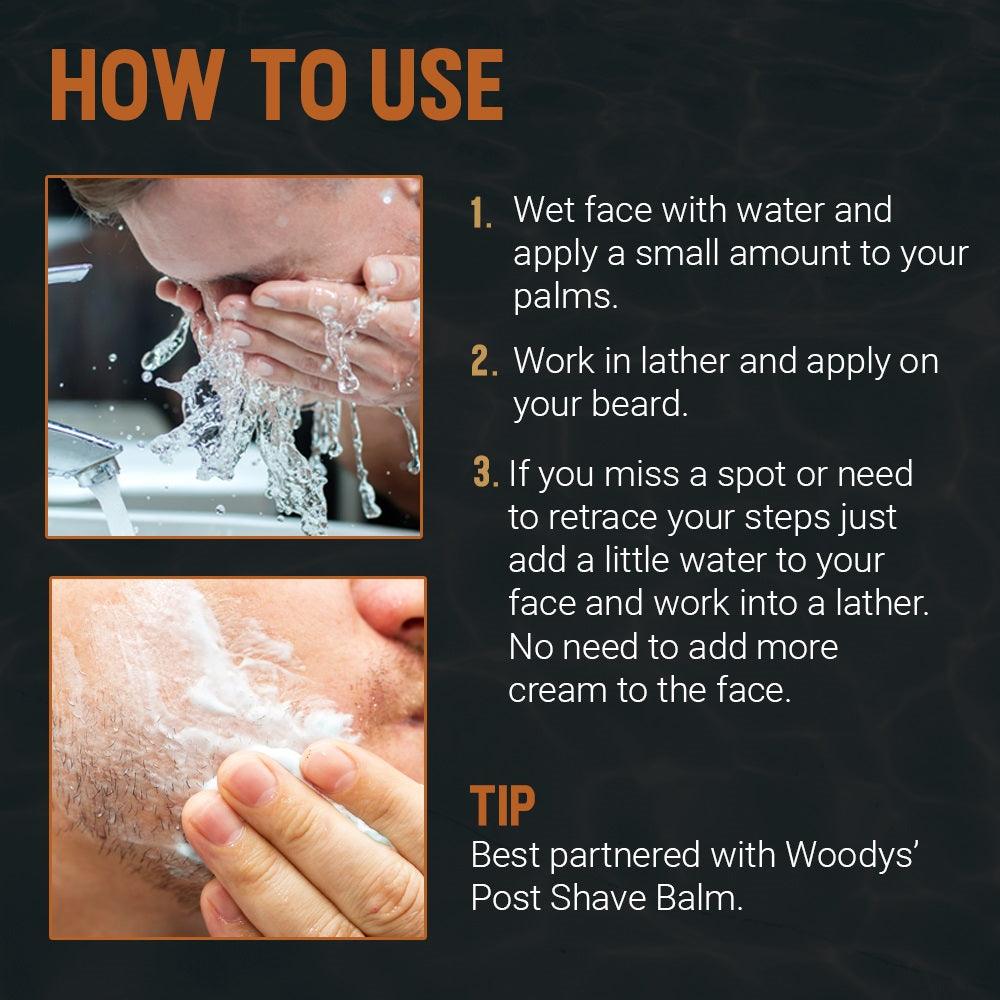 HOW TO USE

1. Wet face with water and apply a small amount to your palms.

2. Work in lather and apply on your beard.

3. If you miss a spot or need to retrace your steps just add a little water to your face and work into a lather. No need to add more cream to the face.

TIP
Best partnered with Woodys' Post Shave Balm.