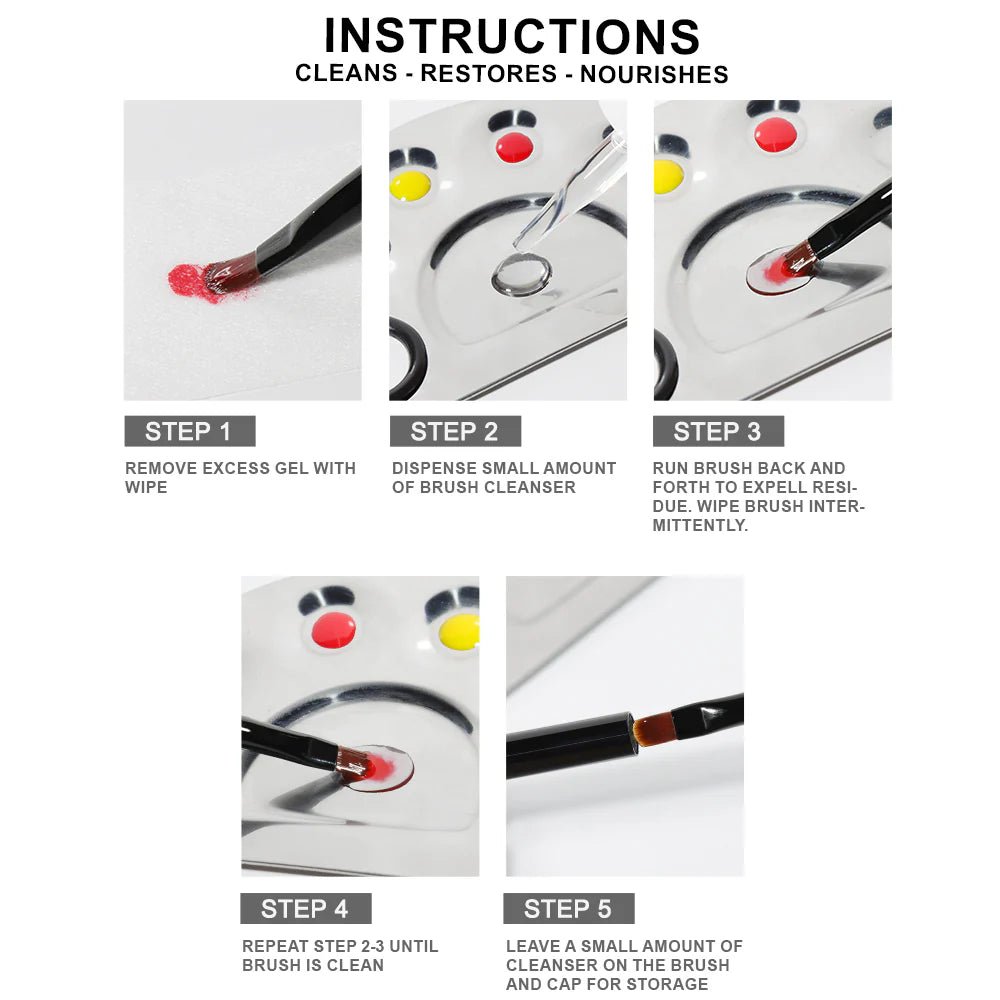 INSTRUCTIONS
CLEANS - RESTORES - NOURISHES

STEP 1
REMOVE EXCESS GEL WITH WIPE

STEP 2
DISPENSE SMALL AMOUNT OF BRUSH CLEANSER

STEP 3
RUN BRUSH BACK AND FORTH TO EXPELL RESIDUE. WIPE BRUSH INTERMITTENTLY.

STEP 4
REPEAT STEP 2-3 UNTIL BRUSH IS CLEAN

STEP 5
LEAVE A SMALL AMOUNT OF CLEANSER ON THE BRUSH AND CAP FOR STORAGE