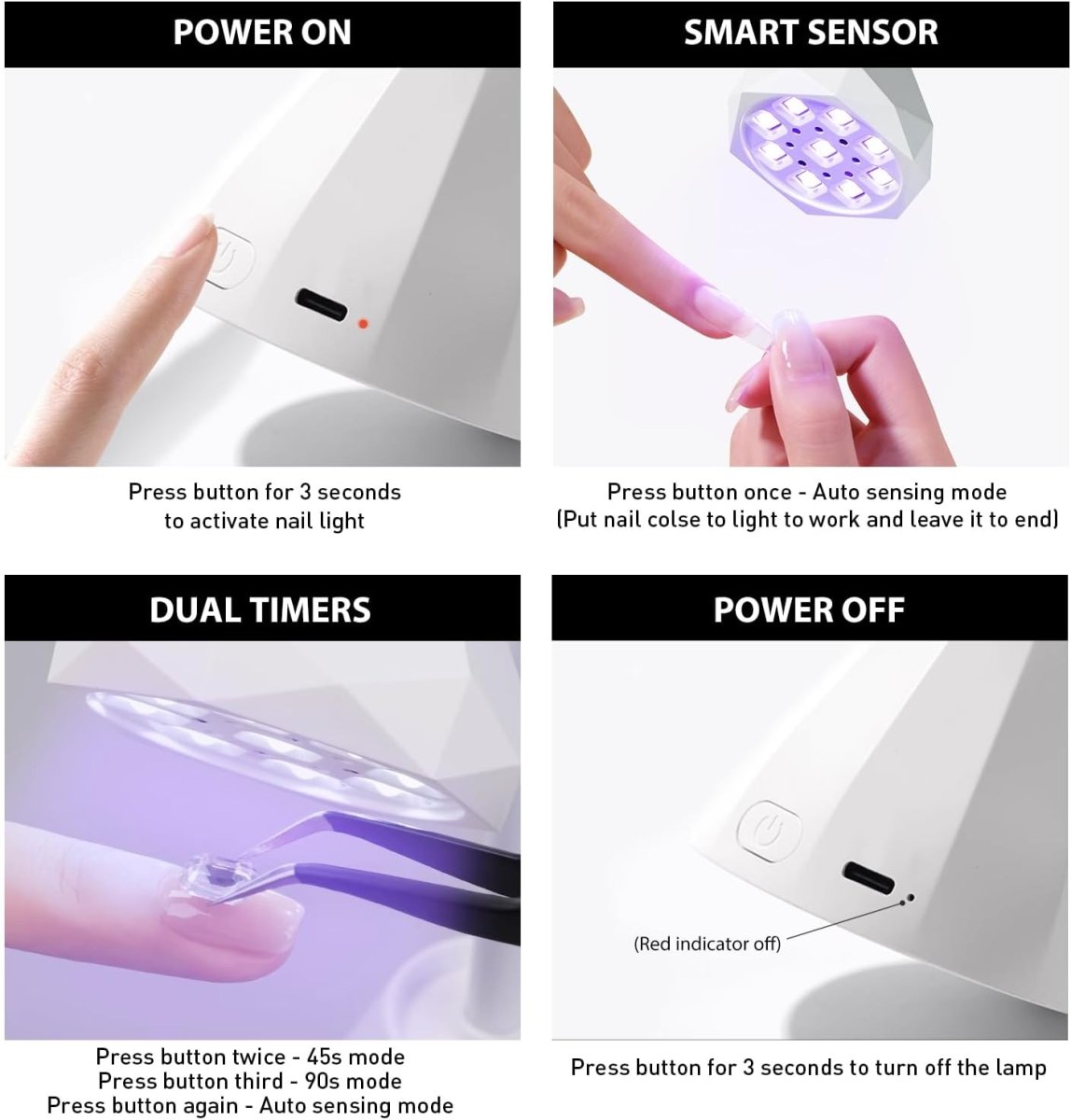 POWER ON

Press button for 3 seconds to activate nail light

SMART SENSOR

Press button once - Auto sensing mode (Put nail colse to light to work and leave it to end)

DUAL TIMERS

Press button twice - 45s mode
Press button third - 90s mode
Press button again - Auto sensing mode

POWER OFF

(Red indicator off)

Press button for 3 seconds to turn off the lamp