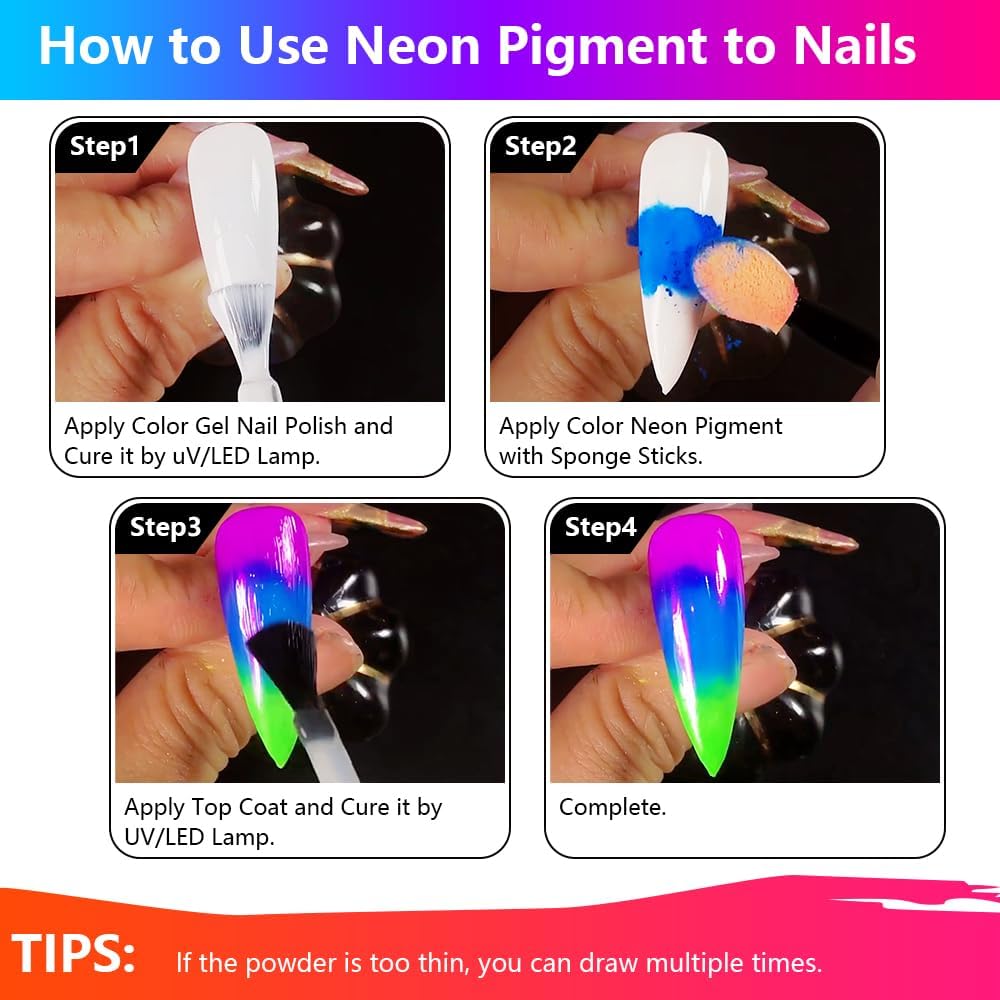 How to Use Neon Pigment to Nails

Step1

Apply Color Gel Nail Polish and Cure it by uV/LED Lamp.

Step2

Apply Color Neon Pigment with Sponge Sticks.

Step3

Apply Top Coat and Cure it by UV/LED Lamp.

Step4

Complete.

TIPS: If the powder is too thin, you can draw multiple times.