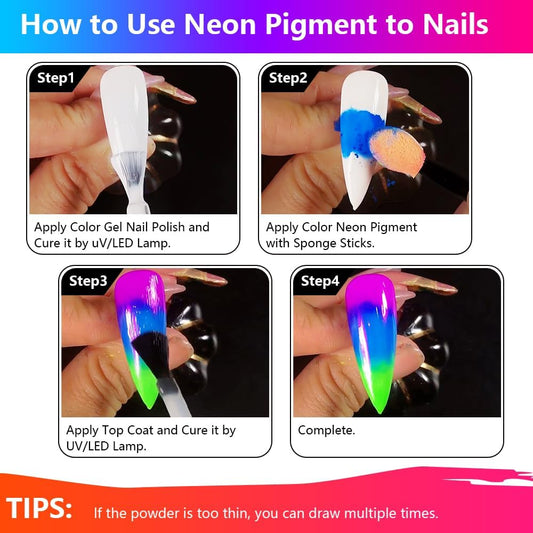 How to Use Neon Pigment to Nails

Step1

Apply Color Gel Nail Polish and Cure it by uV/LED Lamp.

Step2

Apply Color Neon Pigment with Sponge Sticks.

Step3

Apply Top Coat and Cure it by UV/LED Lamp.

Step4

Complete.

TIPS: If the powder is too thin, you can draw multiple times.